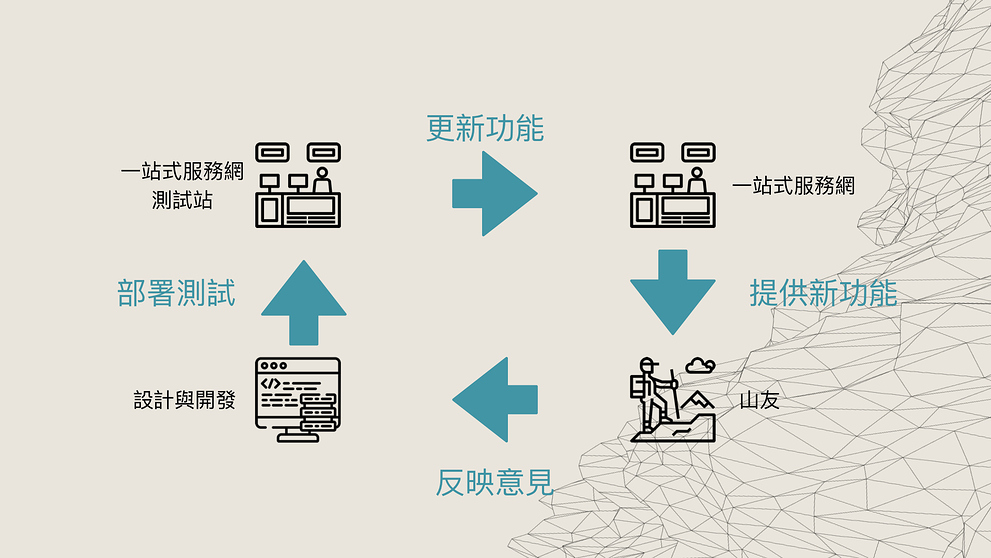 更新功能

一站式服務網
測試站

一站式服務網

部署測試

提供新功能

設計與開發

山友

反映意見